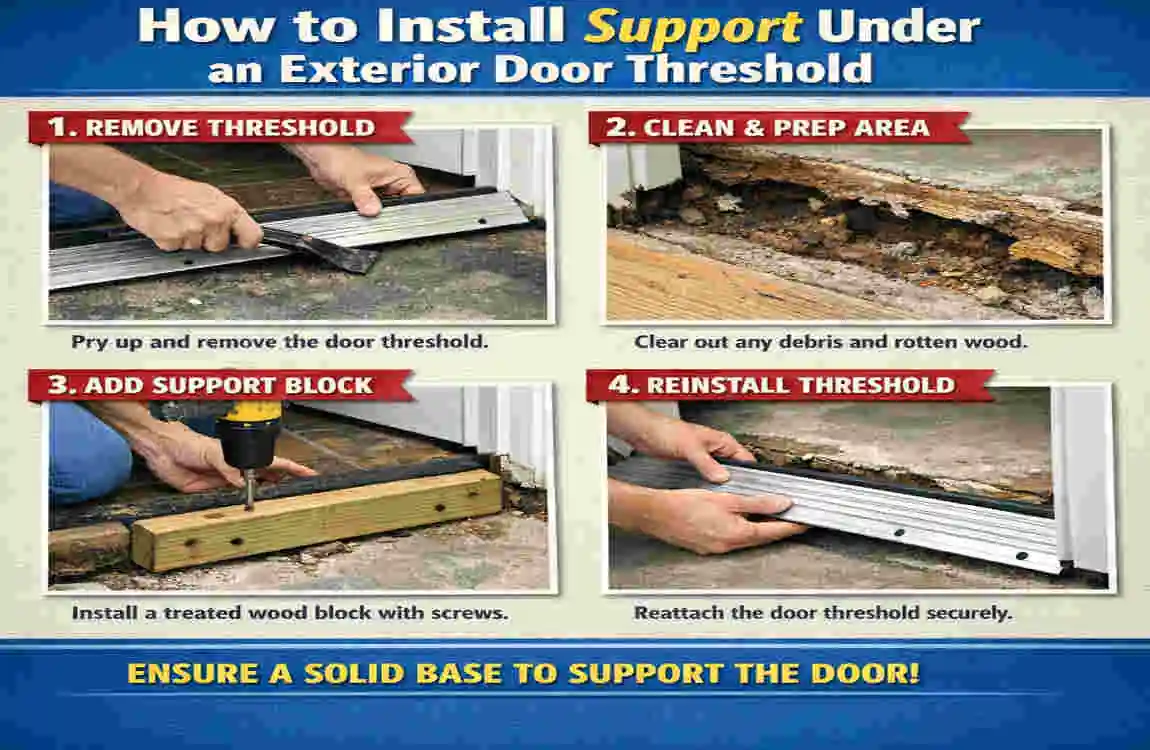 How to Install Support Under an Exterior Door Threshold

1. REMOVE THRESHOLD

Pry up and remove the door threshold.

2. CLEAN & PREP AREA

Clear out any debris and rotten wood.

3. ADD SUPPORT BLOCK

Install a treated wood block with screws.

4. REINSTALL THRESHOLD

Reattach the door threshold securely.

ENSURE A SOLID BASE TO SUPPORT THE DOOR!