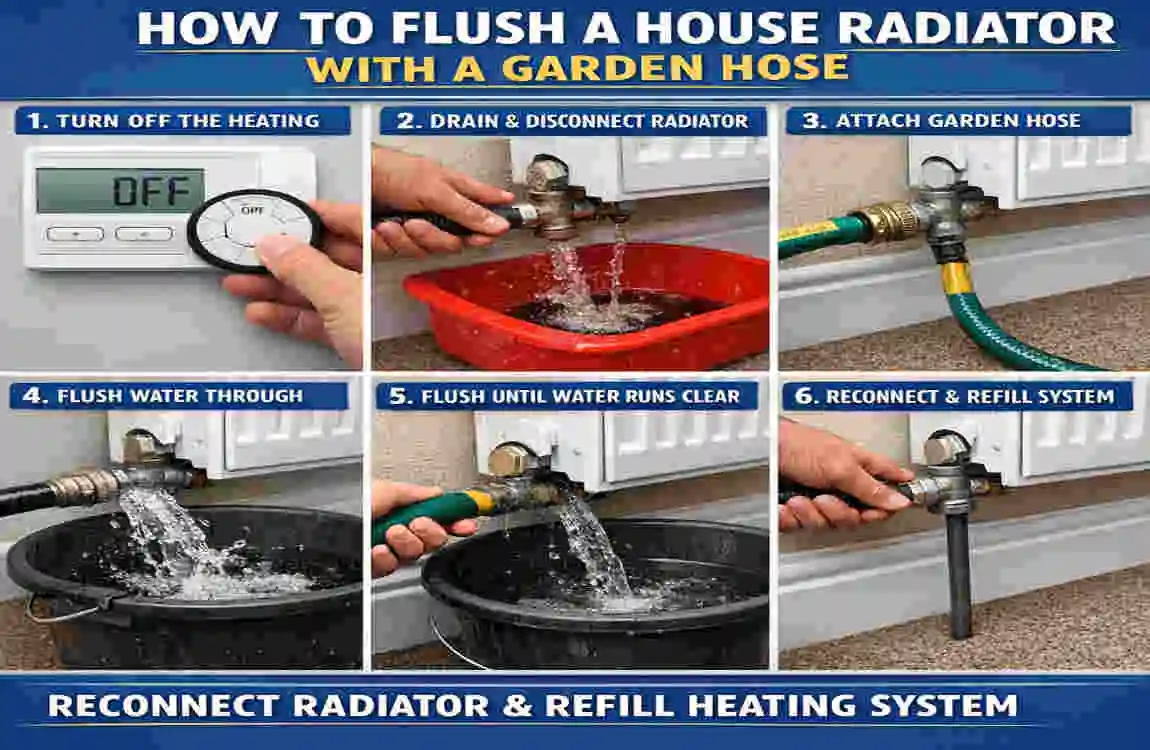 HOW TO FLUSH A HOUSE RADIATOR
WITH A GARDEN HOSE

1. TURN OFF THE HEATING

OFF

OFF

2. DRAIN & DISCONNECT RADIATOR

3. ATTACH GARDEN HOSE

4. FLUSH WATER THROUGH

5. FLUSH UNTIL WATER RUNS CLEAR

6. RECONNECT & REFILL SYSTEM

RECONNECT RADIATOR & REFILL HEATING SYSTEM