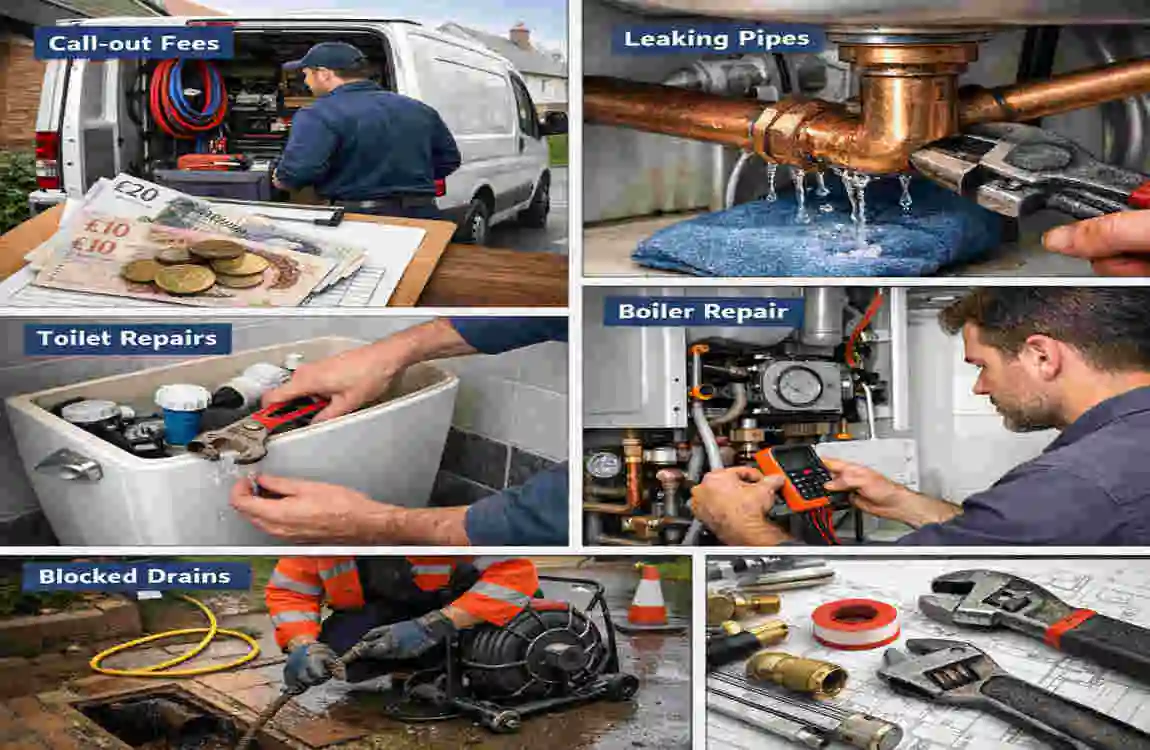 Call-out Fees

£20
£10
£10

Leaking Pipes

Toilet Repairs

Boiler Repair

Blocked Drains