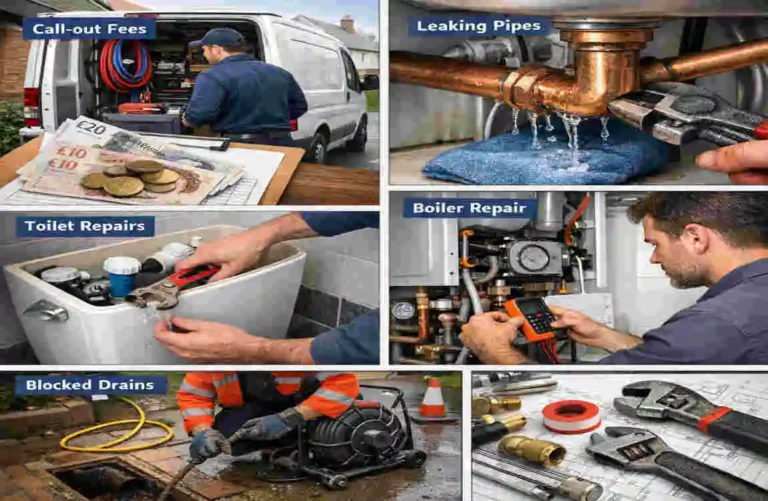 Call-out Fees

£20
£10
£10

Leaking Pipes

Toilet Repairs

Boiler Repair

Blocked Drains