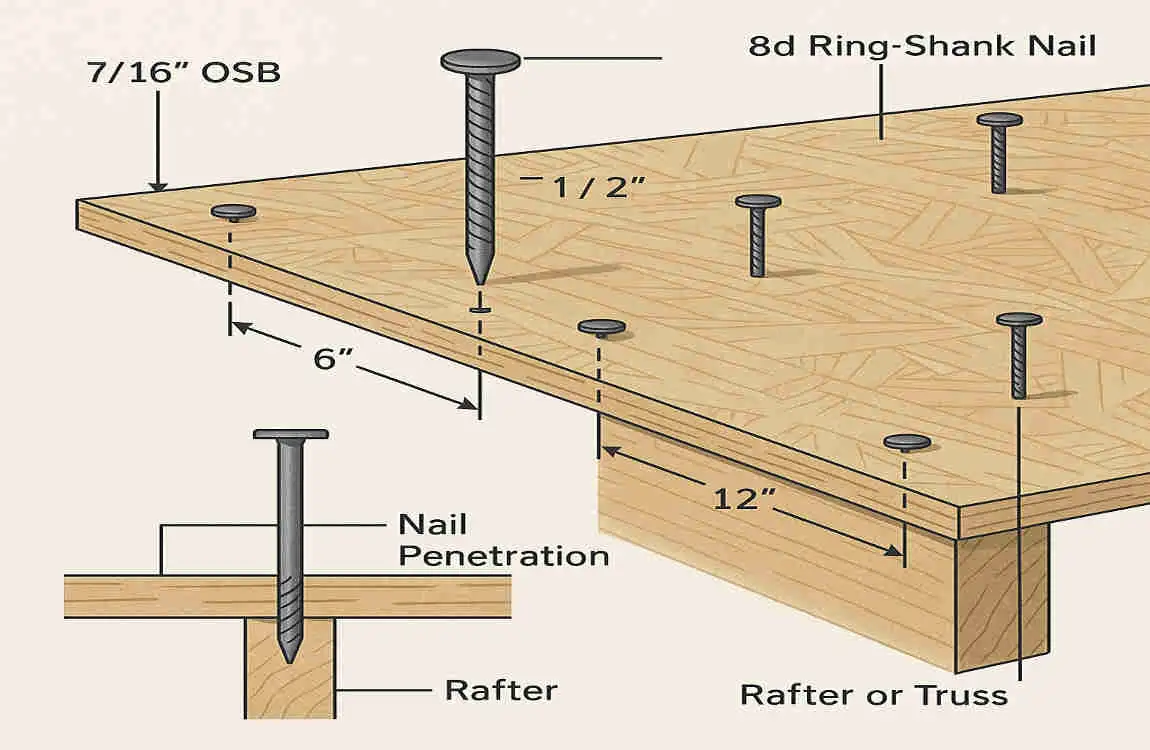 7/16" OSB

8d Ring-Shank Nail

1 / 2"

6"

12"

Nail Penetration

Rafter

Rafter or Truss